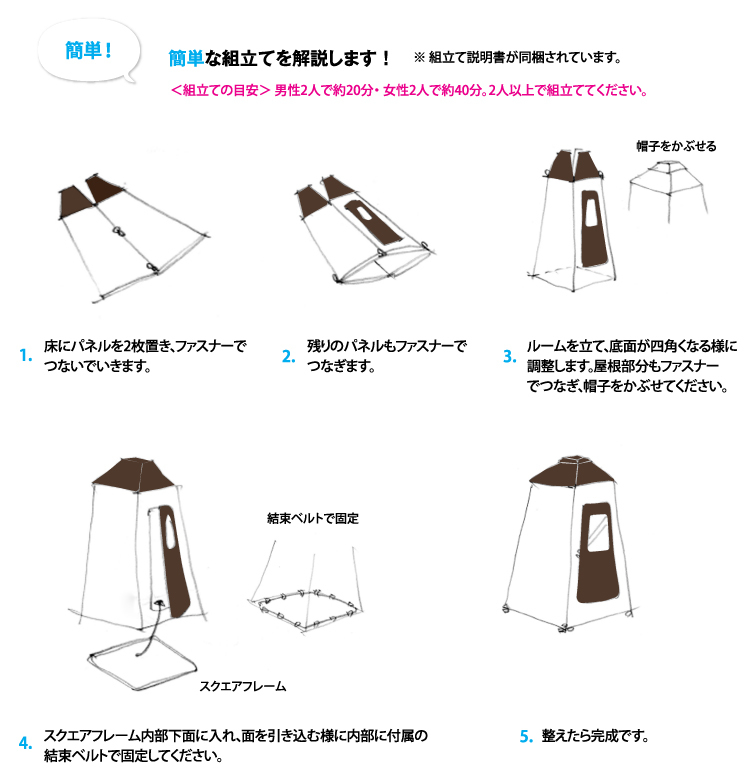 簡単！

簡単な組立てを解説します！　※ 組立て説明書が同梱されています。

＜組立ての目安＞ 男性2人で約20分・女性2人で約40分。2人以上で組立ててください。

帽子をかぶせる

1. 床にパネルを2枚置き、ファスナーでつないでいきます。

2. 残りのパネルもファスナーでつなぎます。

3. ルームを立て、底面が四角くなる様に調整します。屋根部分もファスナーでつなぎ、帽子をかぶせてください。

結束ベルトで固定

スクエアフレーム

4. スクエアフレーム内部下面に入れ、面を引き込む様に内部に付属の結束ベルトで固定してください。

5. 整えたら完成です。