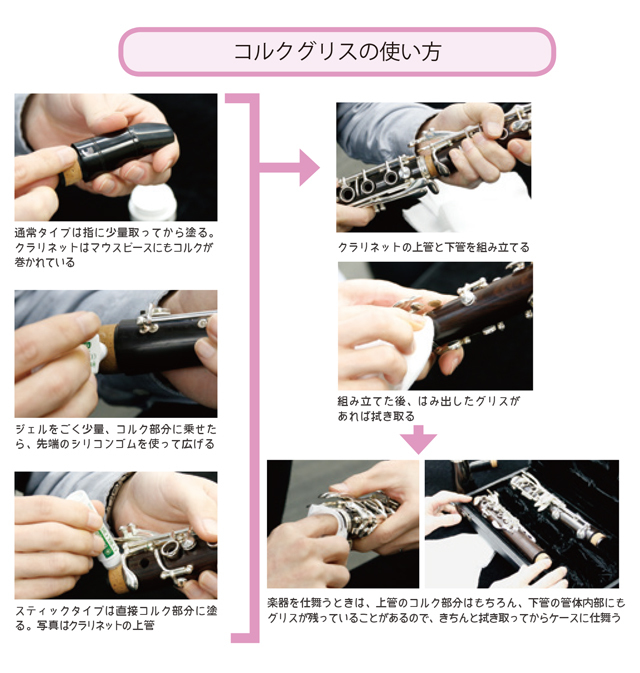 コルクグリスの使い方

通常タイプは指に少量取ってから塗る。クラリネットはマウスピースにもコルクが巻かれている

ジェルをごく少量、コルク部分に乗せたら、先端のシリコンゴムを使って広げる

スティックタイプは直接コルク部分に塗る。写真はクラリネットの上管

クラリネットの上管と下管を組み立てる

組み立てた後、はみ出したグリスがあれば拭き取る

楽器を仕舞うときは、上管のコルク部分はもちろん、下管の管体内部にもグリスが残っていることがあるので、きちんと拭き取ってからケースに仕舞う