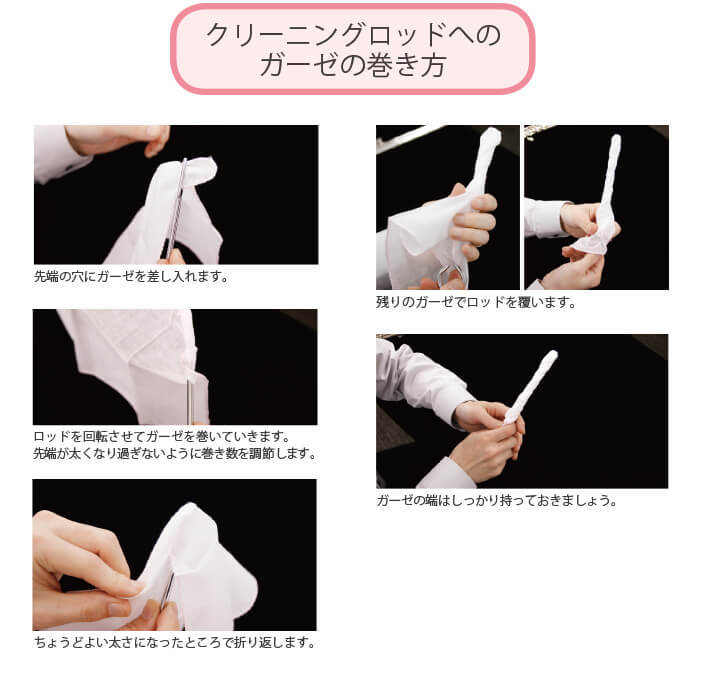 クリーニングロッドへの
ガーゼの巻き方

先端の穴にガーゼを差し入れます。

ロッドを回転させてガーゼを巻いていきます。
先端が太くなり過ぎないように巻き数を調節します。

ちょうどよい太さになったところで折り返します。

残りのガーゼでロッドを覆います。

ガーゼの端はしっかり持っておきましょう。